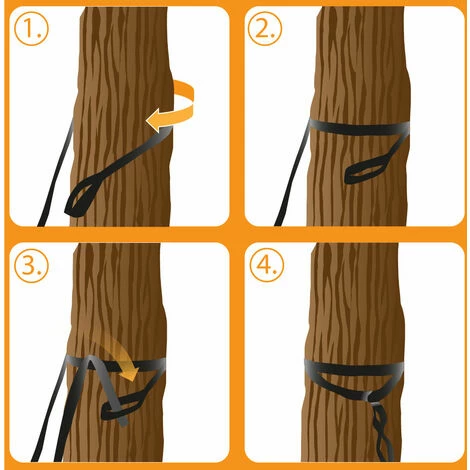 1.

2.

3.

4.